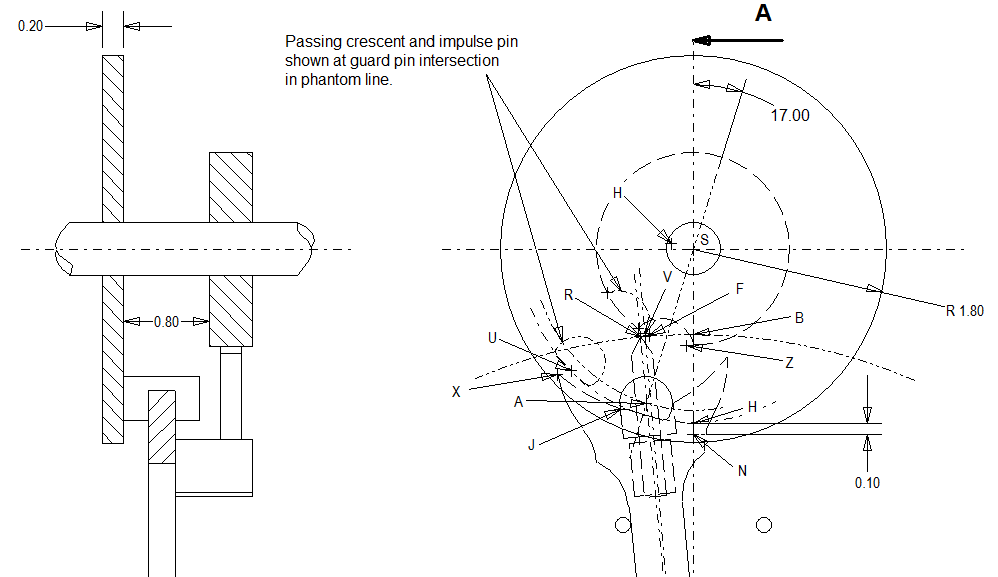 0.20

0.80

Passing crescent and impulse pin shown at guard pin intersection in phantom line.

A

17.00

H

S

R 1.80

R

V

F

B

U

Z

X

A

H

J

N

0.10