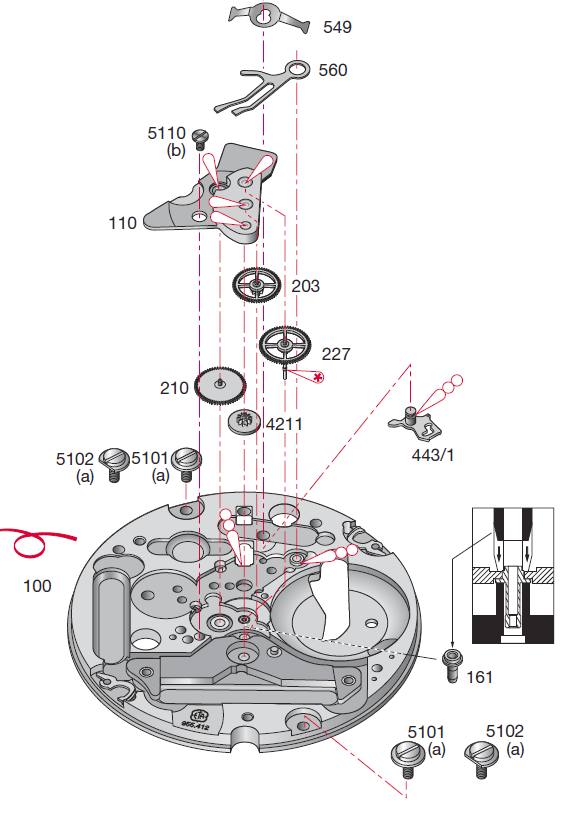 549

560

5110
(b)

110

203

227

210

4211

443/1

5102
(a)

5101
(a)

100

161

955.412

5101
(a)

5102
(a)