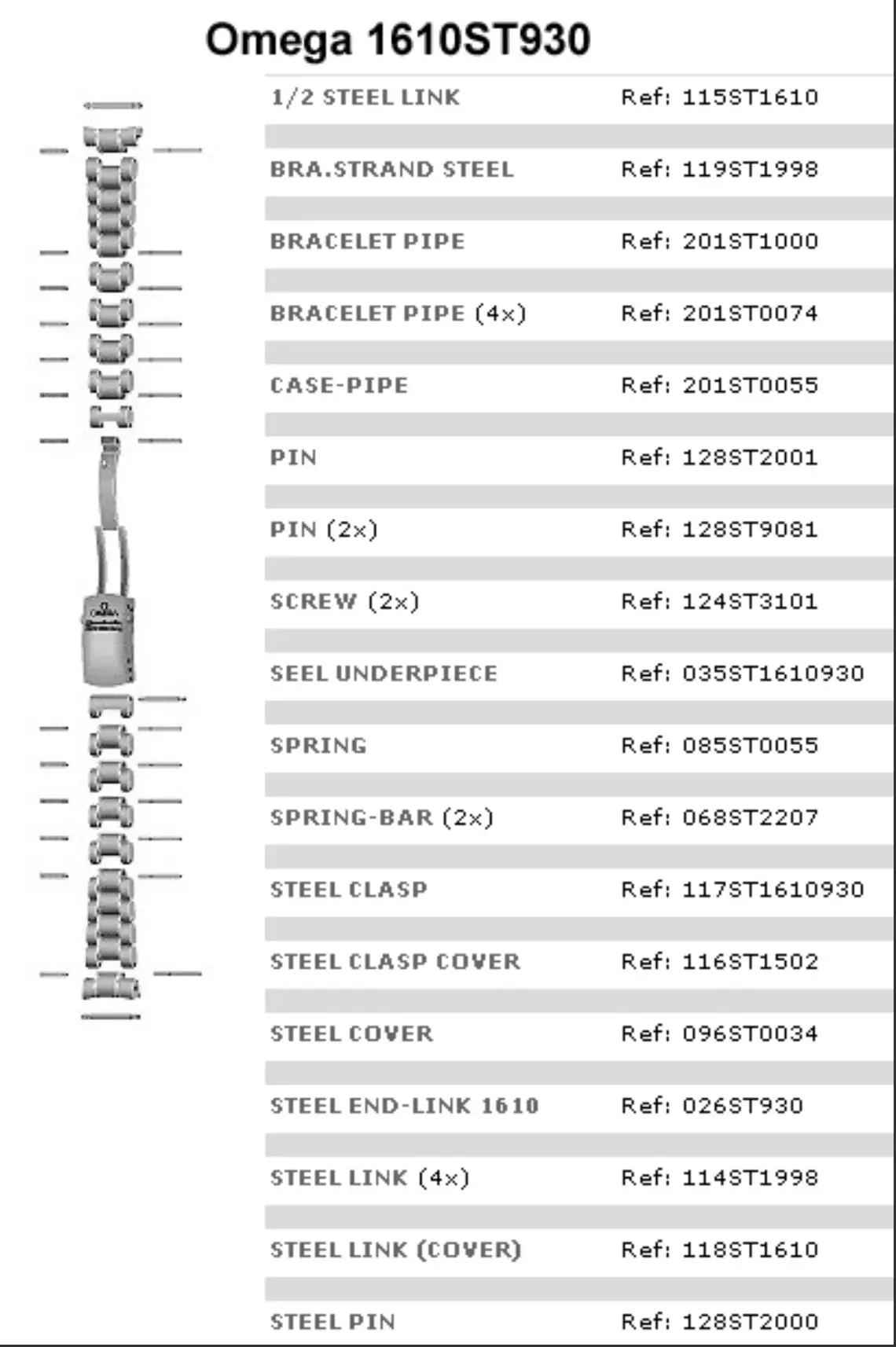 Omega 1610ST930

| | |
|---|---|
| 1/2 STEEL LINK | Ref: 115ST1610 |
| BRA.STRAND STEEL | Ref: 119ST1998 |
| BRACELET PIPE | Ref: 201ST1000 |
| BRACELET PIPE (4x) | Ref: 201ST0074 |
| CASE-PIPE | Ref: 201ST0055 |
| PIN | Ref: 128ST2001 |
| PIN (2x) | Ref: 128ST9081 |
| SCREW (2x) | Ref: 124ST3101 |
| SEEL UNDERPIECE | Ref: 035ST1610930 |
| SPRING | Ref: 085ST0055 |
| SPRING-BAR (2x) | Ref: 068ST2207 |
| STEEL CLASP | Ref: 117ST1610930 |
| STEEL CLASP COVER | Ref: 116ST1502 |
| STEEL COVER | Ref: 096ST0034 |
| STEEL END-LINK 1610 | Ref: 026ST930 |
| STEEL LINK (4x) | Ref: 114ST1998 |
| STEEL LINK (COVER) | Ref: 118ST1610 |
| STEEL PIN | Ref: 128ST2000 |