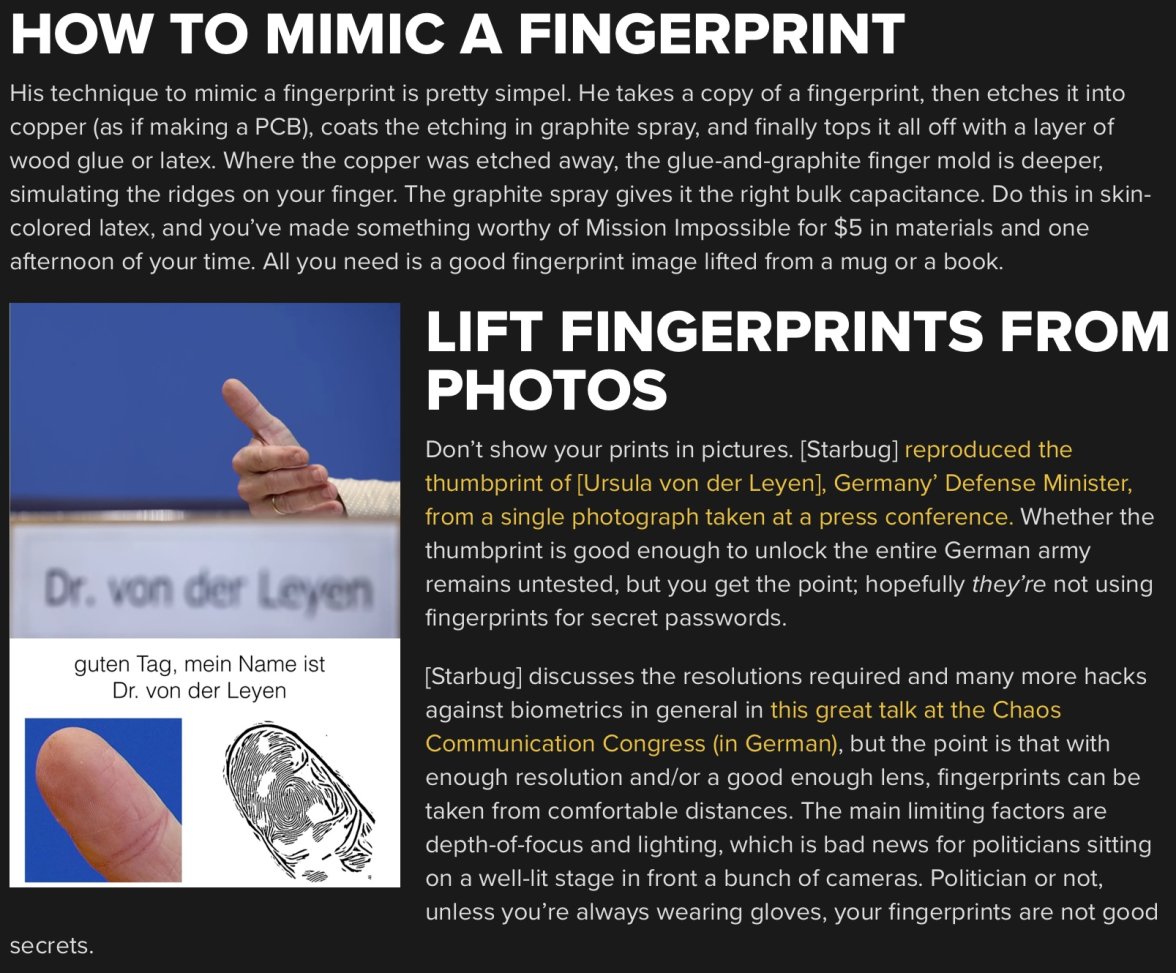 HOW TO MIMIC A FINGERPRINT

His technique to mimic a fingerprint is pretty simpel. He takes a copy of a fingerprint, then etches it into copper (as if making a PCB), coats the etching in graphite spray, and finally tops it all off with a layer of wood glue or latex. Where the copper was etched away, the glue-and-graphite finger mold is deeper, simulating the ridges on your finger. The graphite spray gives it the right bulk capacitance. Do this in skin-colored latex, and you've made something worthy of Mission Impossible for $5 in materials and one afternoon of your time. All you need is a good fingerprint image lifted from a mug or a book.

Dr. von der Leyen

guten Tag, mein Name ist Dr. von der Leyen

LIFT FINGERPRINTS FROM PHOTOS

Don't show your prints in pictures. [Starbug] reproduced the thumbprint of [Ursula von der Leyen], Germany' Defense Minister, from a single photograph taken at a press conference. Whether the thumbprint is good enough to unlock the entire German army remains untested, but you get the point; hopefully they're not using fingerprints for secret passwords.

[Starbug] discusses the resolutions required and many more hacks against biometrics in general in this great talk at the Chaos Communication Congress (in German), but the point is that with enough resolution and/or a good enough lens, fingerprints can be taken from comfortable distances. The main limiting factors are depth-of-focus and lighting, which is bad news for politicians sitting on a well-lit stage in front a bunch of cameras. Politician or not, unless you're always wearing gloves, your fingerprints are not good secrets.