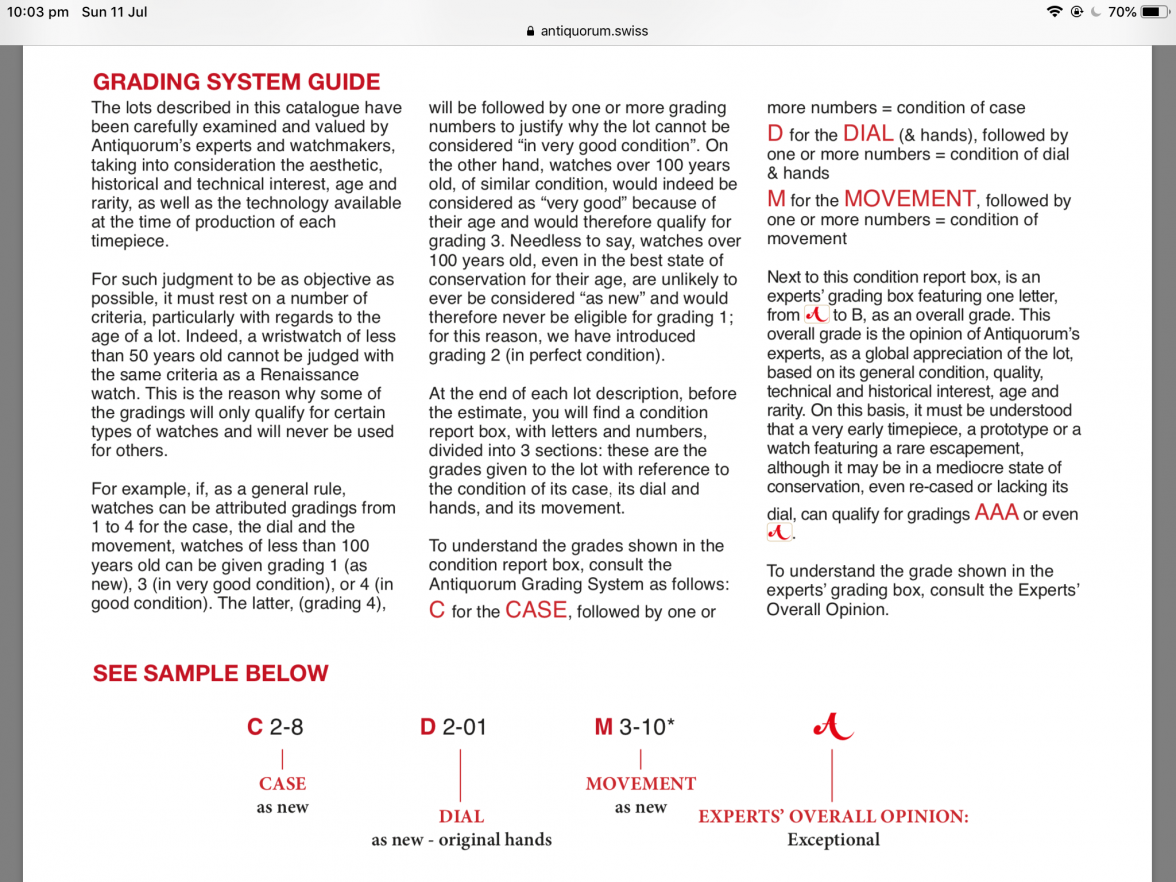 10:03 pm Sun 11 Jul

antiquorum.swiss

70%

GRADING SYSTEM GUIDE

The lots described in this catalogue have been carefully examined and valued by Antiquorum's experts and watchmakers, taking into consideration the aesthetic, historical and technical interest, age and rarity, as well as the technology available at the time of production of each timepiece.

For such judgment to be as objective as possible, it must rest on a number of criteria, particularly with regards to the age of a lot. Indeed, a wristwatch of less than 50 years old cannot be judged with the same criteria as a Renaissance watch. This is the reason why some of the gradings will only qualify for certain types of watches and will never be used for others.

For example, if, as a general rule, watches can be attributed gradings from 1 to 4 for the case, the dial and the movement, watches of less than 100 years old can be given grading 1 (as new), 3 (in very good condition), or 4 (in good condition). The latter, (grading 4), will be followed by one or more grading numbers to justify why the lot cannot be considered "in very good condition". On the other hand, watches over 100 years old, of similar condition, would indeed be considered as "very good" because of their age and would therefore qualify for grading 3. Needless to say, watches over 100 years old, even in the best state of conservation for their age, are unlikely to ever be considered "as new" and would therefore never be eligible for grading 1; for this reason, we have introduced grading 2 (in perfect condition).

At the end of each lot description, before the estimate, you will find a condition report box, with letters and numbers, divided into 3 sections: these are the grades given to the lot with reference to the condition of its case, its dial and hands, and its movement.

To understand the grades shown in the condition report box, consult the Antiquorum Grading System as follows:

C for the CASE, followed by one or more numbers = condition of case

D for the DIAL (& hands), followed by one or more numbers = condition of dial & hands

M for the MOVEMENT, followed by one or more numbers = condition of movement

Next to this condition report box, is an experts' grading box featuring one letter, from A to B, as an overall grade. This overall grade is the opinion of Antiquorum's experts, as a global appreciation of the lot, based on its general condition, quality, technical and historical interest, age and rarity. On this basis, it must be understood that a very early timepiece, a prototype or a watch featuring a rare escapement, although it may be in a mediocre state of conservation, even re-cased or lacking its dial, can qualify for gradings AAA or even A.

To understand the grade shown in the experts' grading box, consult the Experts' Overall Opinion.

SEE SAMPLE BELOW

C 2-8
CASE
as new

D 2-01
DIAL
as new - original hands

M 3-10*
MOVEMENT
as new

A
EXPERTS' OVERALL OPINION:
Exceptional