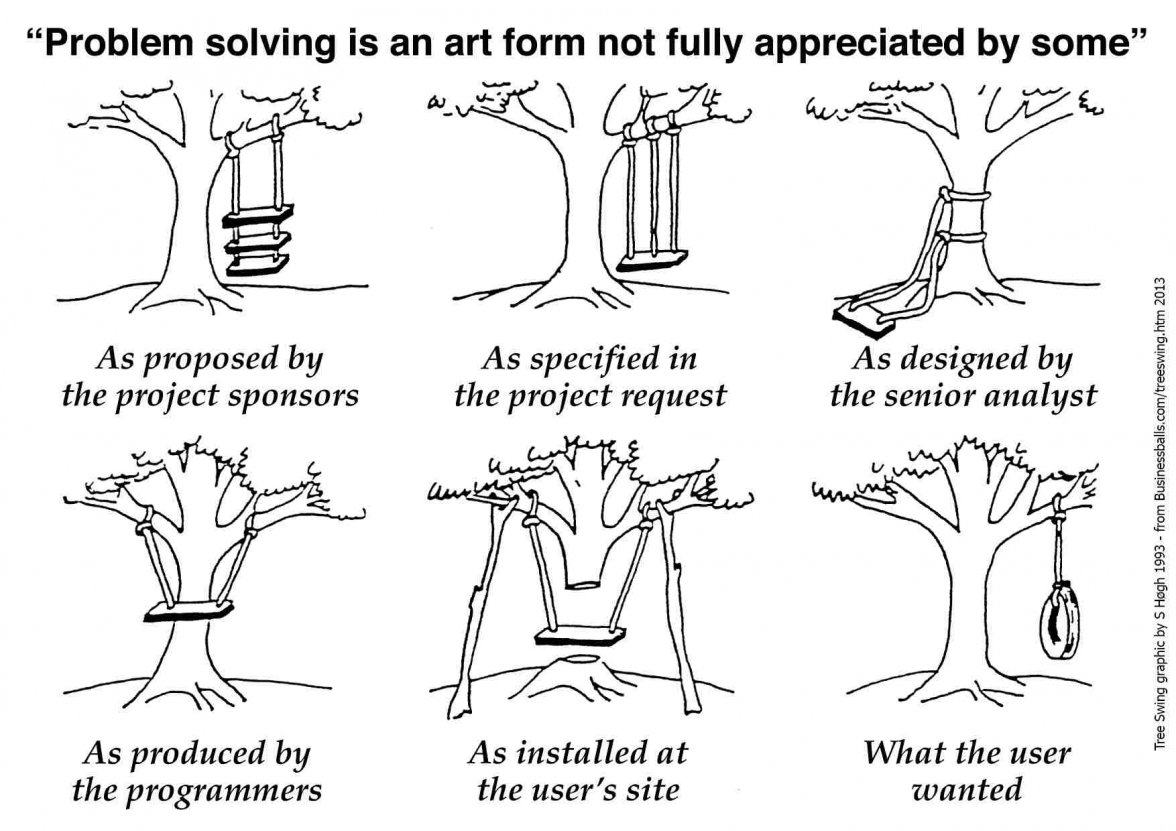 "Problem solving is an art form not fully appreciated by some"

As proposed by the project sponsors

As specified in the project request

As designed by the senior analyst

As produced by the programmers

As installed at the user's site

What the user wanted

Tree Swing graphic by S Hogh 1993 - from Businessballs.com/treeswing.htm 2013