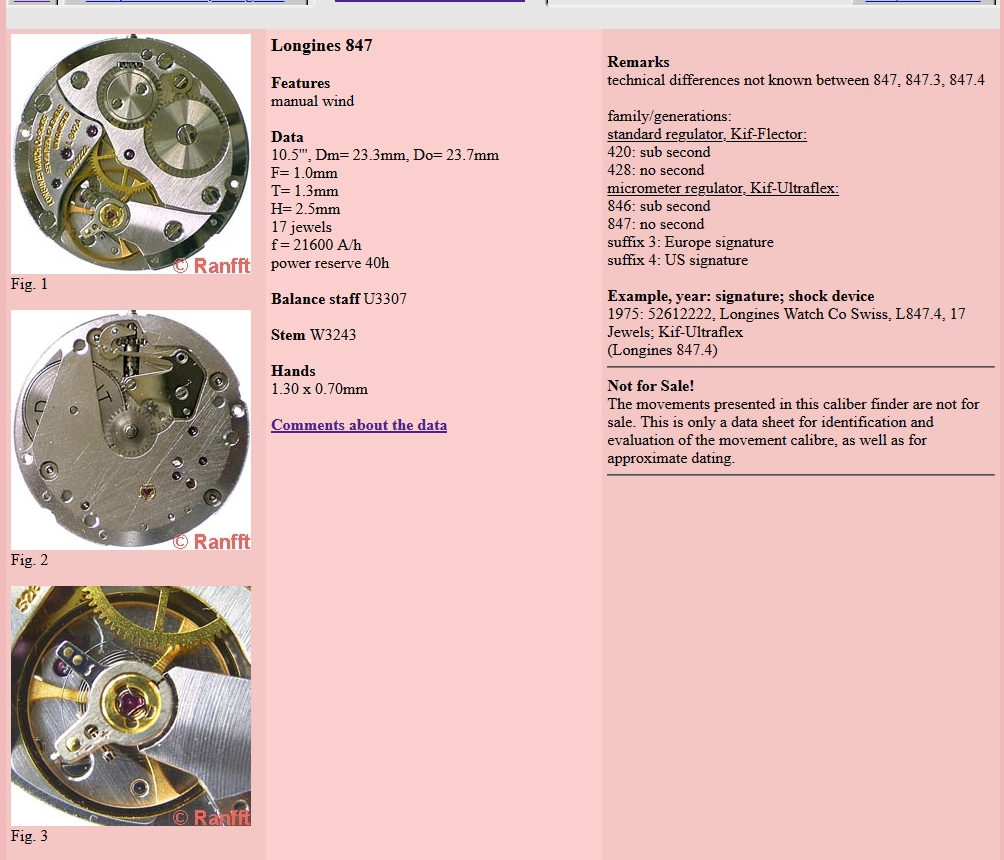 © Ranfft
Fig. 1

© Ranfft
Fig. 2

© Ranfft
Fig. 3

Longines 847

Features
manual wind

Data
10.5''', Dm= 23.3mm, Do= 23.7mm
F= 1.0mm
T= 1.3mm
H= 2.5mm
17 jewels
f = 21600 A/h
power reserve 40h

Balance staff U3307

Stem W3243

Hands
1.30 x 0.70mm

Comments about the data

Remarks
technical differences not known between 847, 847.3, 847.4

family/generations:
standard regulator, Kif-Flector:
420: sub second
428: no second
micrometer regulator, Kif-Ultraflex:
846: sub second
847: no second
suffix 3: Europe signature
suffix 4: US signature

Example, year: signature; shock device
1975: 52612222, Longines Watch Co Swiss, L847.4, 17 Jewels; Kif-Ultraflex
(Longines 847.4)

Not for Sale!
The movements presented in this caliber finder are not for sale. This is only a data sheet for identification and evaluation of the movement calibre, as well as for approximate dating.