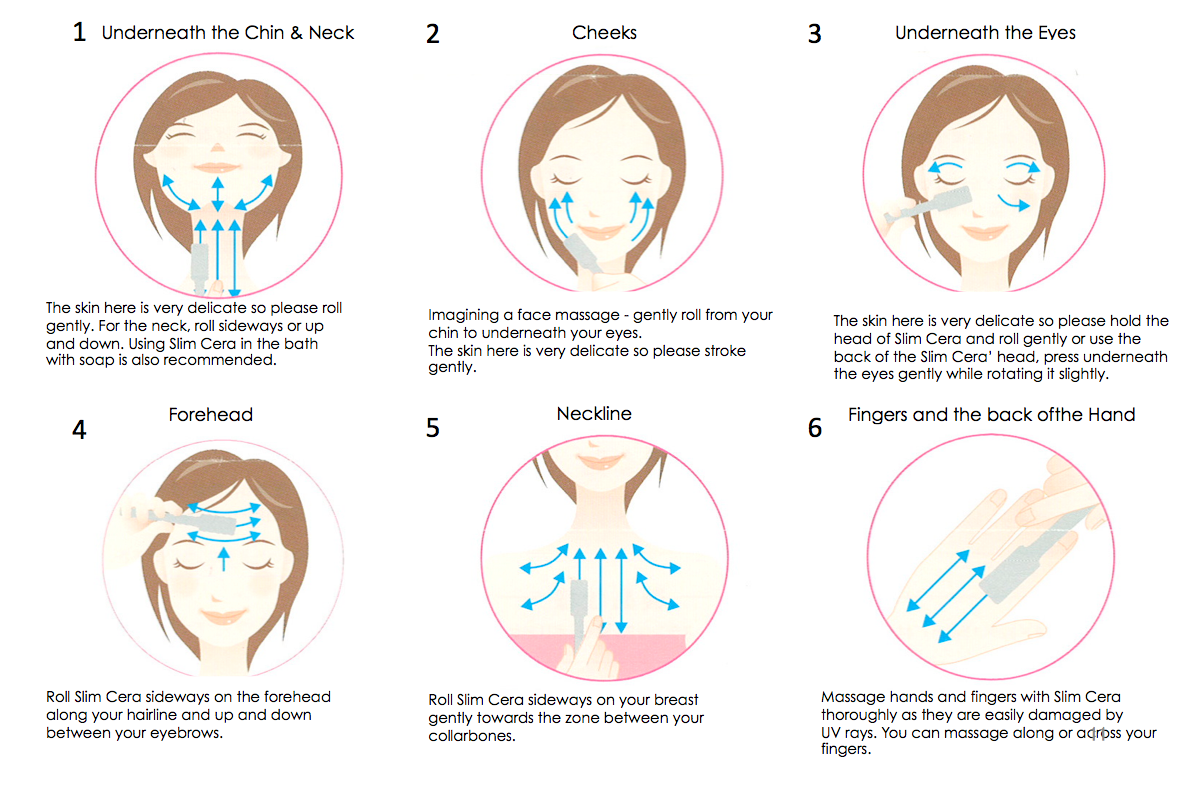 1 Underneath the Chin & Neck

The skin here is very delicate so please roll gently. For the neck, roll sideways or up and down. Using Slim Cera in the bath with soap is also recommended.

2 Cheeks

Imagining a face massage - gently roll from your chin to underneath your eyes.
The skin here is very delicate so please stroke gently.

3 Underneath the Eyes

The skin here is very delicate so please hold the head of Slim Cera and roll gently or use the back of the Slim Cera' head, press underneath the eyes gently while rotating it slightly.

4 Forehead

Roll Slim Cera sideways on the forehead along your hairline and up and down between your eyebrows.

5 Neckline

Roll Slim Cera sideways on your breast gently towards the zone between your collarbones.

6 Fingers and the back ofthe Hand

Massage hands and fingers with Slim Cera thoroughly as they are easily damaged by UV rays. You can massage along or across your fingers.