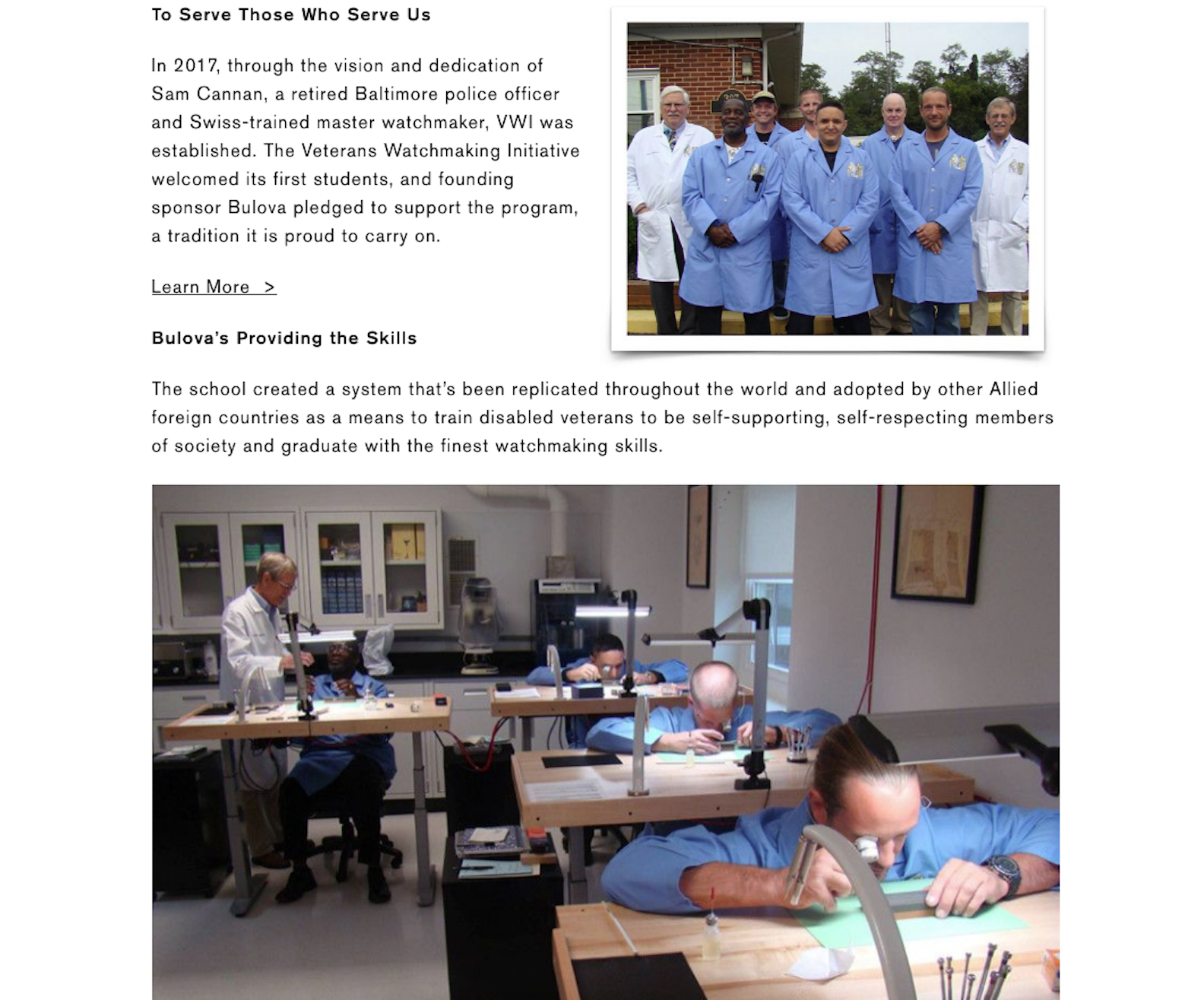 To Serve Those Who Serve Us

In 2017, through the vision and dedication of Sam Cannan, a retired Baltimore police officer and Swiss-trained master watchmaker, VWI was established. The Veterans Watchmaking Initiative welcomed its first students, and founding sponsor Bulova pledged to support the program, a tradition it is proud to carry on.

Learn More >

Bulova's Providing the Skills

The school created a system that's been replicated throughout the world and adopted by other Allied foreign countries as a means to train disabled veterans to be self-supporting, self-respecting members of society and graduate with the finest watchmaking skills.