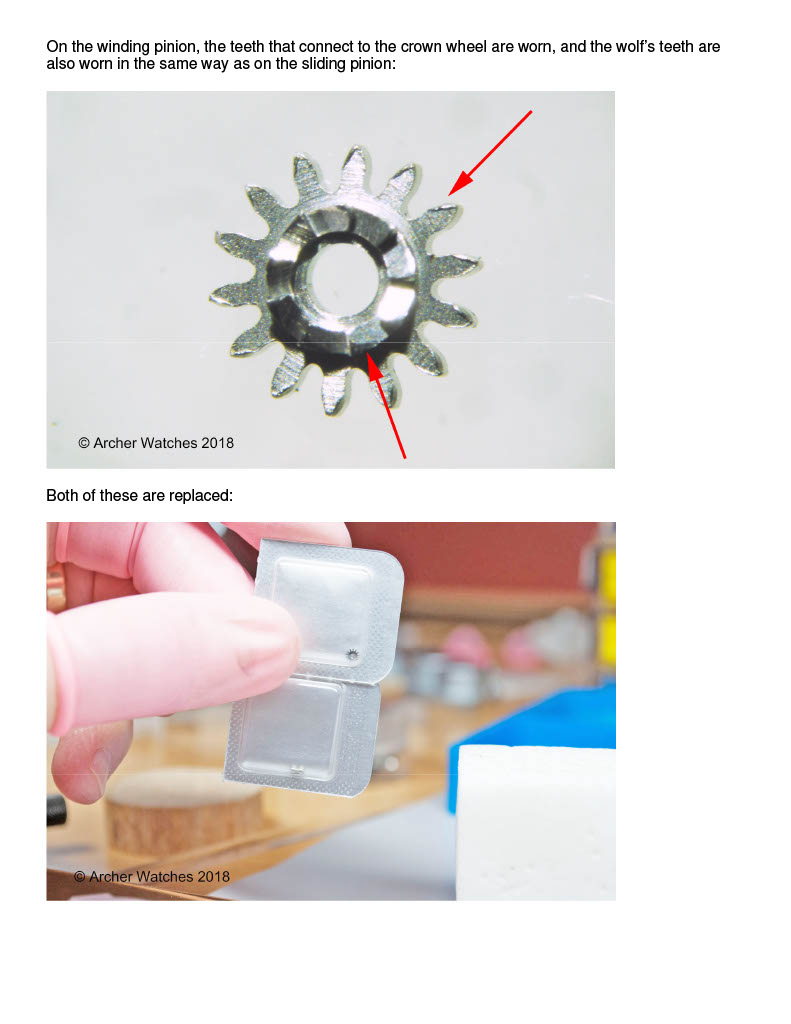 On the winding pinion, the teeth that connect to the crown wheel are worn, and the wolf's teeth are also worn in the same way as on the sliding pinion:

© Archer Watches 2018

Both of these are replaced:

© Archer Watches 2018