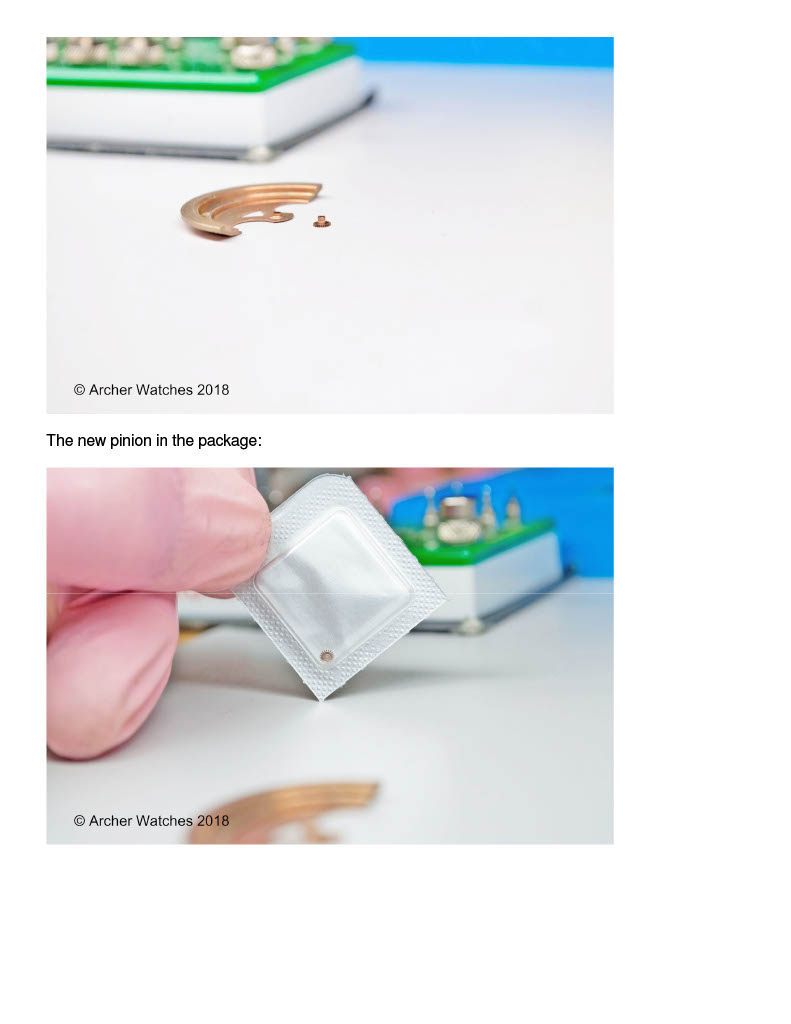 © Archer Watches 2018

The new pinion in the package:

© Archer Watches 2018