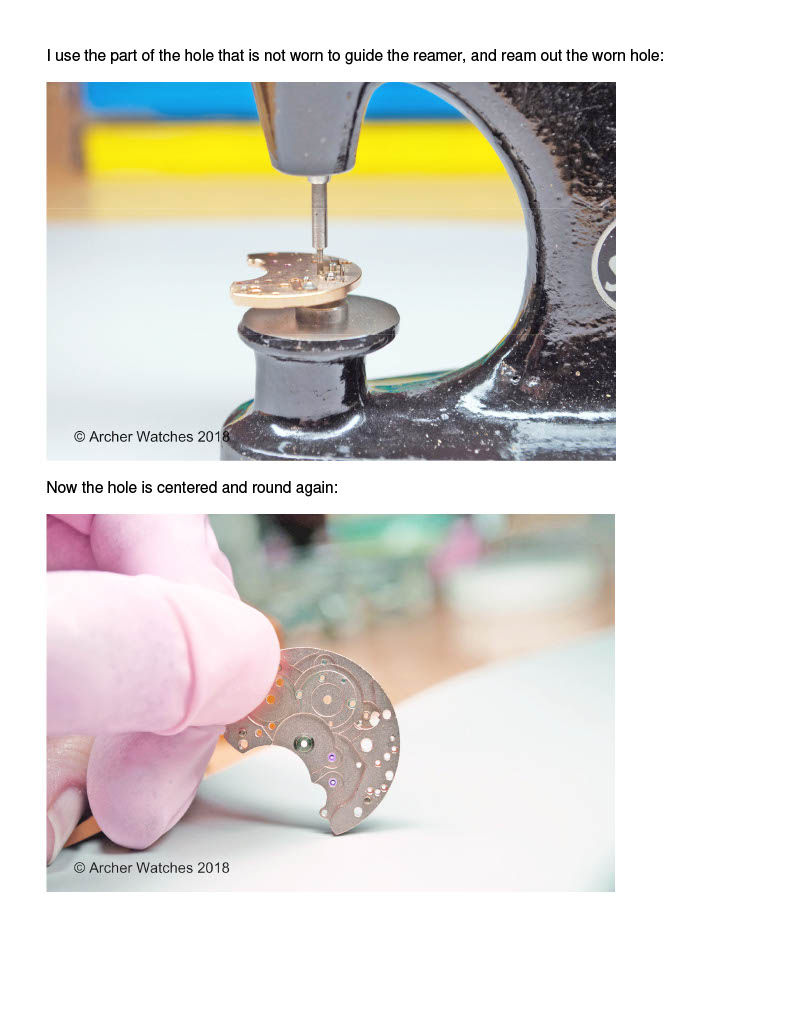 I use the part of the hole that is not worn to guide the reamer, and ream out the worn hole:

© Archer Watches 2018

Now the hole is centered and round again:

© Archer Watches 2018