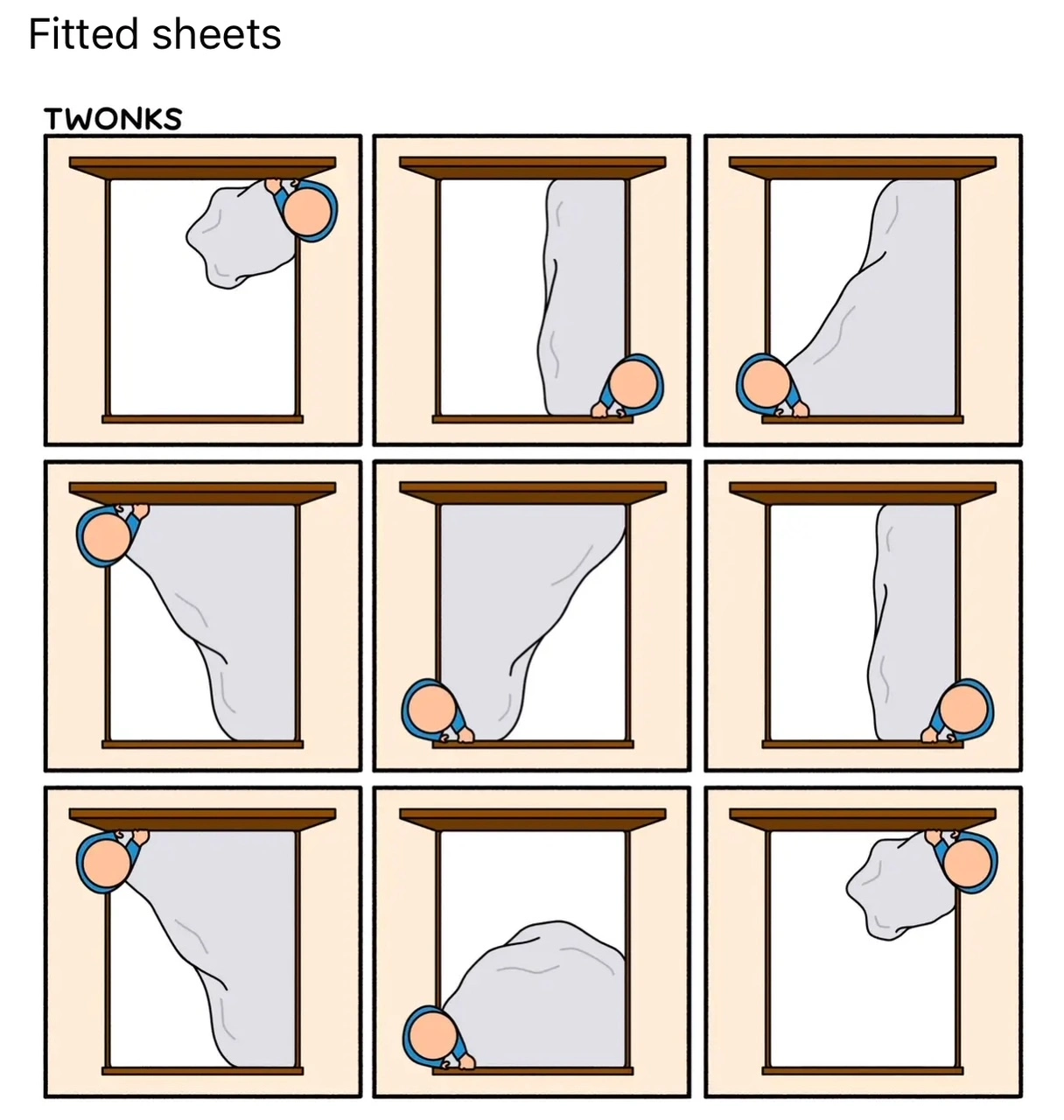 Fitted sheets

TWONKS