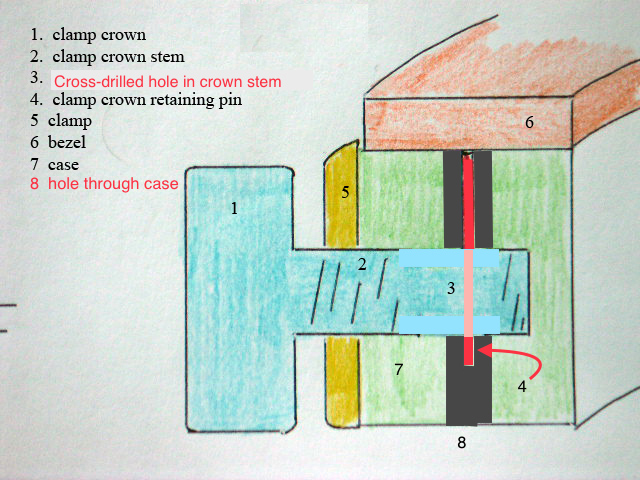 1. clamp crown
2. clamp crown stem
3. Cross-drilled hole in crown stem
4. clamp crown retaining pin
5 clamp
6 bezel
7 case
8 hole through case

6

5

1

2

3

7

4

8