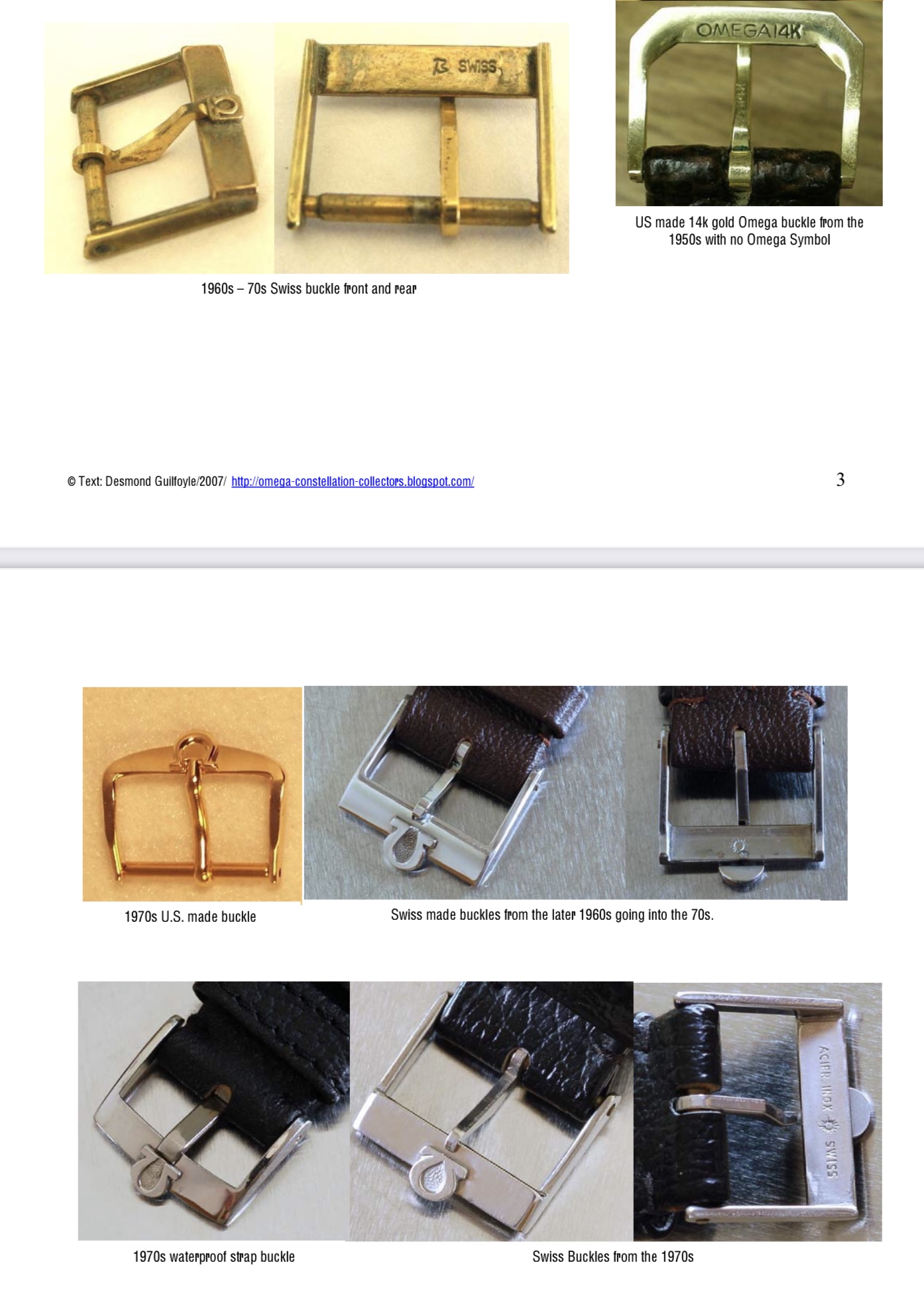 SWISS

OMEGA14K

US made 14k gold Omega buckle from the 1950s with no Omega Symbol

1960s – 70s Swiss buckle front and rear

© Text: Desmond Guilfoyle/2007/ http://omega-constellation-collectors.blogspot.com/

3

1970s U.S. made buckle

Swiss made buckles from the later 1960s going into the 70s.

ACIER INOX SWISS

1970s waterproof strap buckle

Swiss Buckles from the 1970s