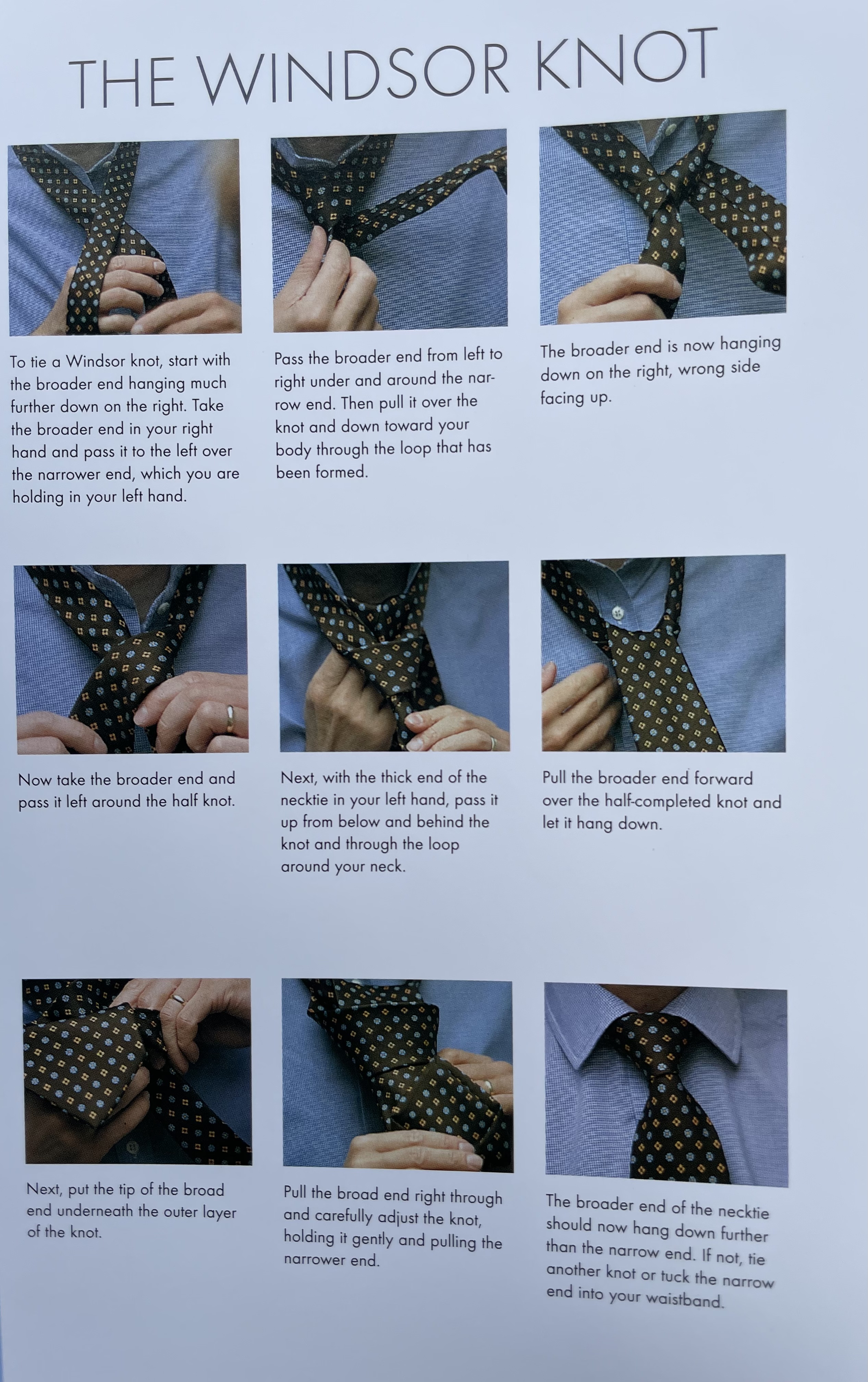 THE WINDSOR KNOT

To tie a Windsor knot, start with the broader end hanging much further down on the right. Take the broader end in your right hand and pass it to the left over the narrower end, which you are holding in your left hand.

Pass the broader end from left to right under and around the narrow end. Then pull it over the knot and down toward your body through the loop that has been formed.

The broader end is now hanging down on the right, wrong side facing up.

Now take the broader end and pass it left around the half knot.

Next, with the thick end of the necktie in your left hand, pass it up from below and behind the knot and through the loop around your neck.

Pull the broader end forward over the half-completed knot and let it hang down.

Next, put the tip of the broad end underneath the outer layer of the knot.

Pull the broad end right through and carefully adjust the knot, holding it gently and pulling the narrower end.

The broader end of the necktie should now hang down further than the narrow end. If not, tie another knot or tuck the narrow end into your waistband.