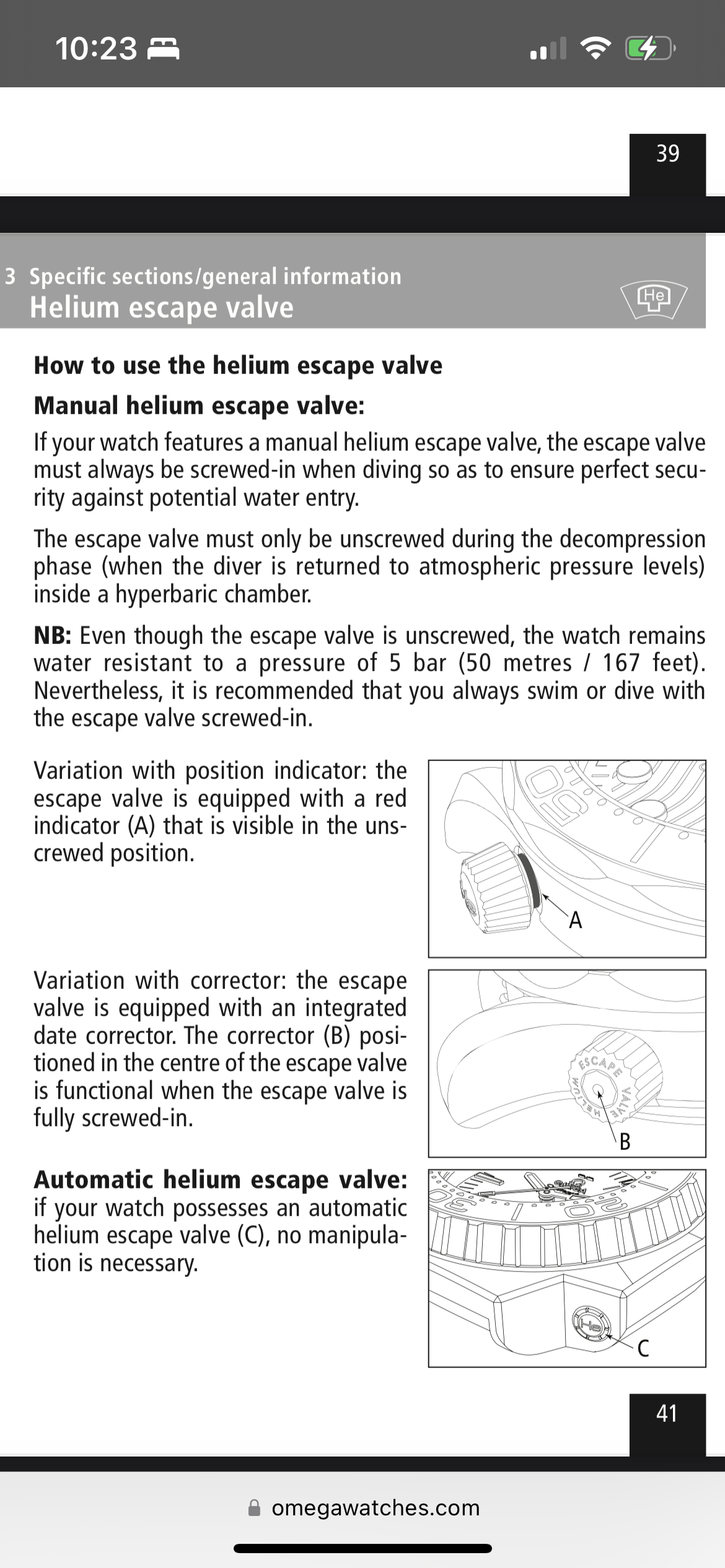 10:23

39

3 Specific sections/general information
Helium escape valve

He

How to use the helium escape valve

Manual helium escape valve:

If your watch features a manual helium escape valve, the escape valve must always be screwed-in when diving so as to ensure perfect security against potential water entry.

The escape valve must only be unscrewed during the decompression phase (when the diver is returned to atmospheric pressure levels) inside a hyperbaric chamber.

NB: Even though the escape valve is unscrewed, the watch remains water resistant to a pressure of 5 bar (50 metres / 167 feet). Nevertheless, it is recommended that you always swim or dive with the escape valve screwed-in.

Variation with position indicator: the escape valve is equipped with a red indicator (A) that is visible in the unscrewed position.

A

Variation with corrector: the escape valve is equipped with an integrated date corrector. The corrector (B) positioned in the centre of the escape valve is functional when the escape valve is fully screwed-in.

ESCAPE VALVE HELIUM

B

Automatic helium escape valve: if your watch possesses an automatic helium escape valve (C), no manipulation is necessary.

He

C

41

omegawatches.com