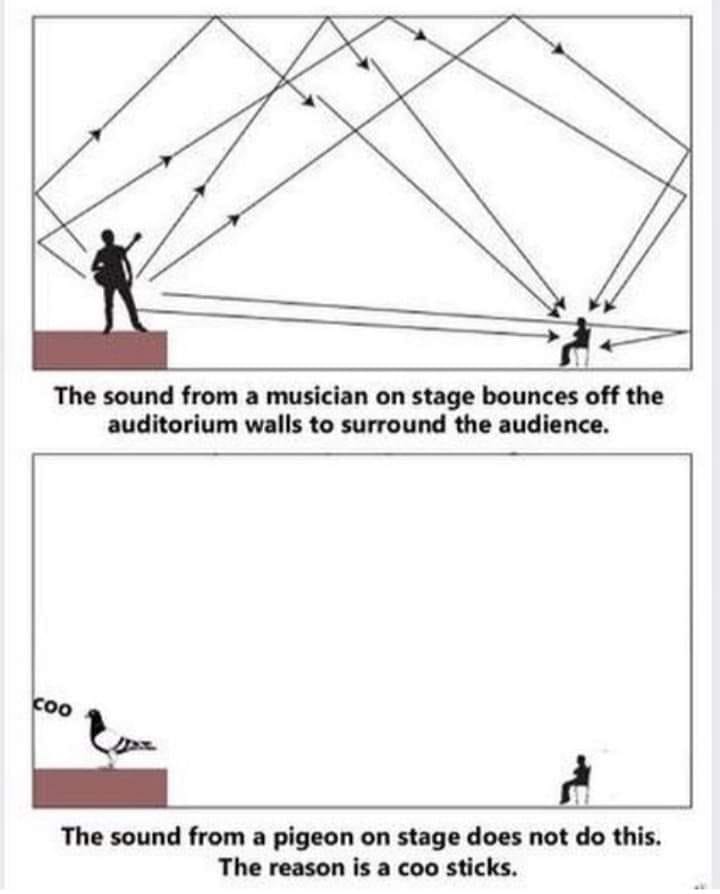 The sound from a musician on stage bounces off the auditorium walls to surround the audience.

coo

The sound from a pigeon on stage does not do this.
The reason is a coo sticks.